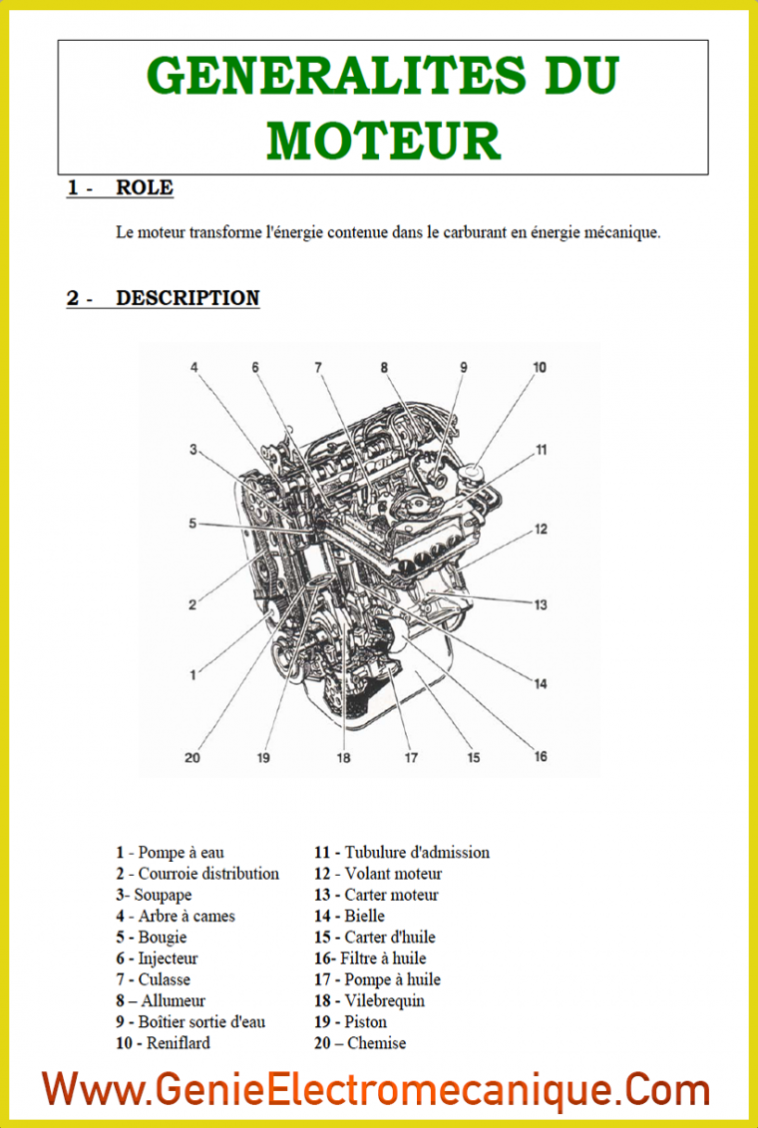 GENERALITES DU MOTEUR

1 - ROLE

Le moteur transforme l'énergie contenue dans le carburant en énergie mécanique.

2 - DESCRIPTION

4 6 7 8 9 10
3 11
5 12
2 13
1 14
20 19 18 17 15 16

1 - Pompe à eau
2 - Courroie distribution
3- Soupape
4 - Arbre à cames
5 - Bougie
6 - Injecteur
7 - Culasse
8 – Allumeur
9 - Boîtier sortie d'eau
10 - Reniflard

11 - Tubulure d'admission
12 - Volant moteur
13 - Carter moteur
14 - Bielle
15 - Carter d'huile
16- Filtre à huile
17 - Pompe à huile
18 - Vilebrequin
19 - Piston
20 – Chemise

Www.GenieElectromecanique.Com